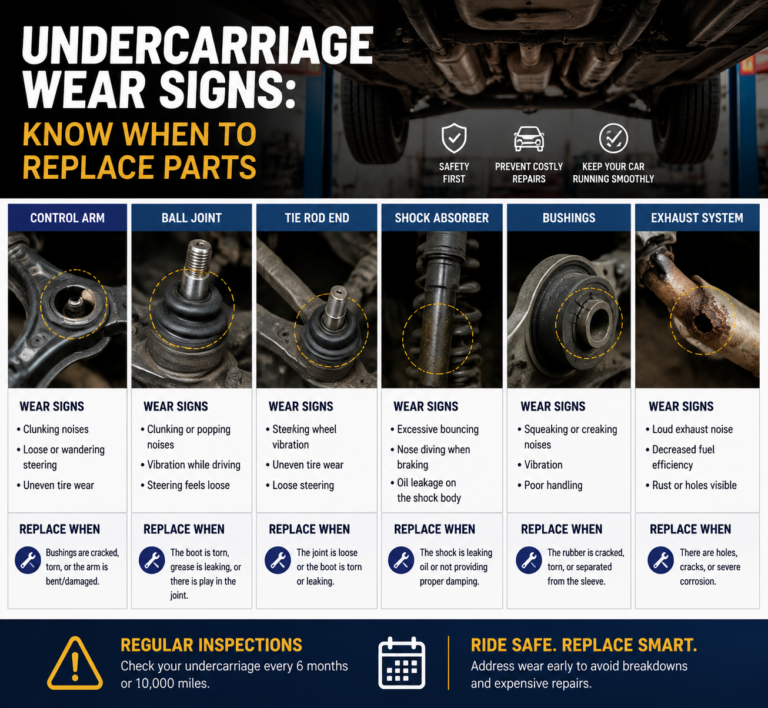 UNDERCARRIAGE WEAR SIGNS: KNOW WHEN TO REPLACE PARTS

SAFETY FIRST

PREVENT COSTLY REPAIRS

KEEP YOUR CAR RUNNING SMOOTHLY

CONTROL ARM

WEAR SIGNS
• Clunking noises
• Loose or wandering steering
• Uneven tire wear

REPLACE WHEN
Bushings are cracked, torn, or the arm is bent/damaged.

BALL JOINT

WEAR SIGNS
• Clunking or popping noises
• Vibration while driving
• Steering feels loose

REPLACE WHEN
The boot is torn, grease is leaking, or there is play in the joint.

TIE ROD END

WEAR SIGNS
• Steeking wheel vibration
• Uneven tire wear
• Loose steering

REPLACE WHEN
The joint is loose or the boot is torn or leaking.

SHOCK ABSORBER

WEAR SIGNS
• Excessive bouncing
• Nose diving when braking
• Oil leakage on the shock body

REPLACE WHEN
The shock is leaking oil or not providing proper damping.

BUSHINGS

WEAR SIGNS
• Squeaking or creaking noises
• Vibration
• Poor handling

REPLACE WHEN
The rubber is cracked, torn, or separated from the sleeve.

EXHAUST SYSTEM

WEAR SIGNS
• Loud exhaust noise
• Decreased fuel efficiency
• Rust or holes visible

REPLACE WHEN
There are holes, cracks, or severe corrosion.

REGULAR INSPECTIONS
Check your undercarriage every 6 months or 10,000 miles.

RIDE SAFE. REPLACE SMART.
Address wear early to avoid breakdowns and expensive repairs.